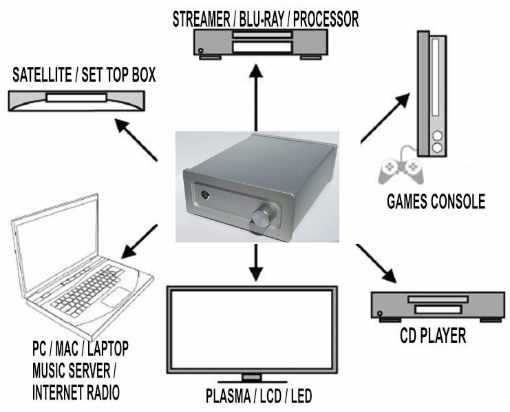 STREAMER / BLU-RAY / PROCESSOR

SATELLITE / SET TOP BOX

GAMES CONSOLE

PC / MAC / LAPTOP
MUSIC SERVER /
INTERNET RADIO

PLASMA / LCD / LED

CD PLAYER